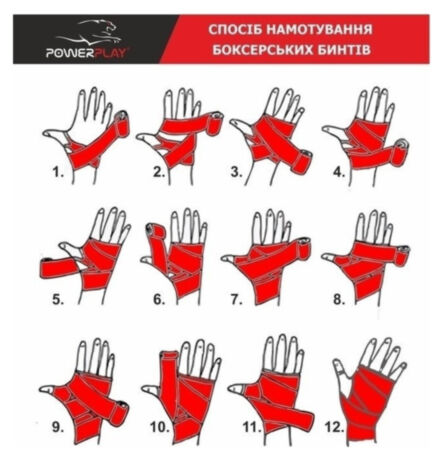 POWERPLAY

СПОСІБ НАМОТУВАННЯ БОКСЕРСЬКИХ БИНТІВ

1.
2.
3.
4.
5.
6.
7.
8.
9.
10.
11.
12.