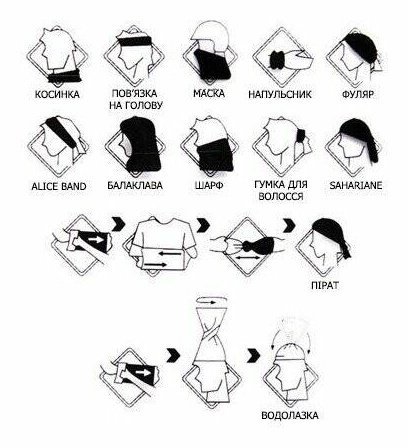 КОСИНКА

ПОВ'ЯЗКА НА ГОЛОВУ

МАСКА

НАПУЛЬСНИК

ФУЛЯР

ALICE BAND

БАЛАКЛАВА

ШАРФ

ГУМКА ДЛЯ ВОЛОССЯ

SAHARIANE

ПІРАТ

ВОДОЛАЗКА